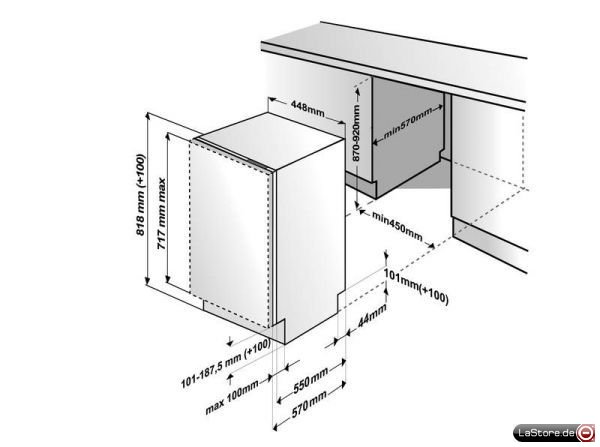 448mm

870-920mm

min570mm

818 mm (+100)

717 mm max

min450mm

101mm(+100)

44mm

101-187,5 mm (+100)

max 100mm

550mm

570mm

LaStore.de